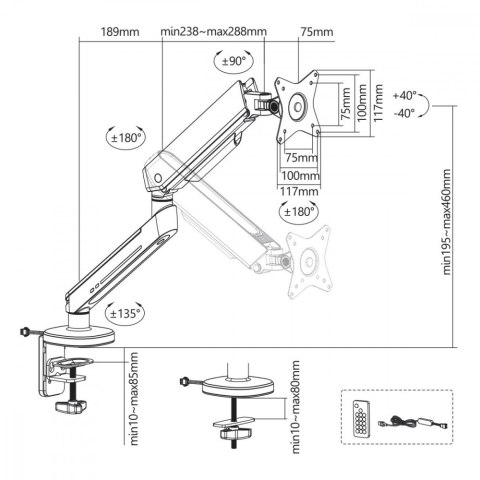 189mm
min238~max288mm
75mm
±90°
75mm
100mm
117mm
+40°
-40°
±180°
75mm
100mm
117mm
±180°
min195~max460mm
±135°
min10~max85mm
min10~max80mm