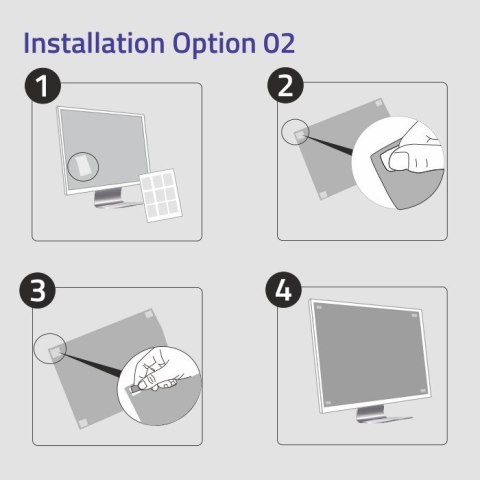 Installation Option 02

1

2

3

4